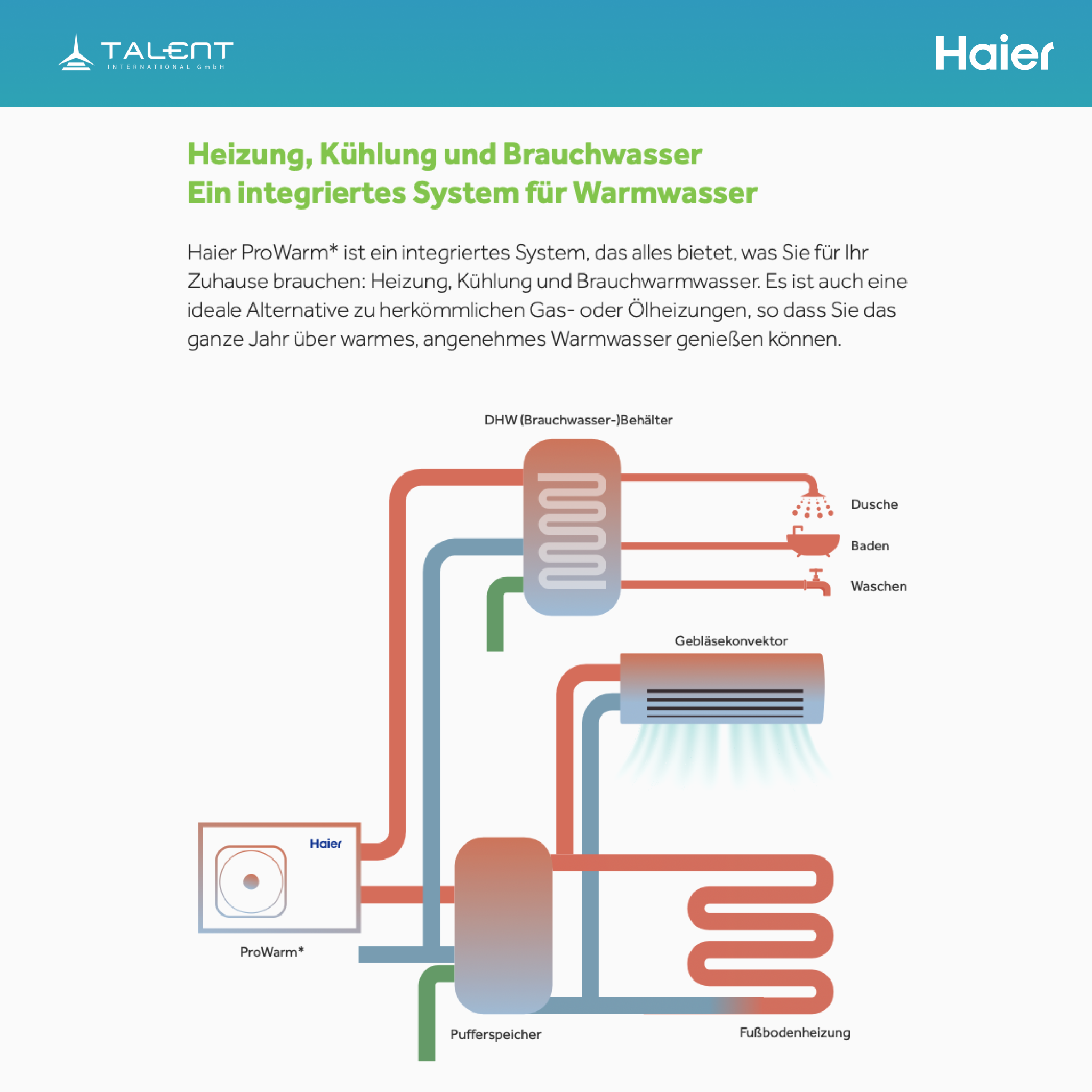 TALENT
INTERNATIONAL GmbH

Haier

Heizung, Kühlung und Brauchwasser
Ein integriertes System für Warmwasser

Haier ProWarm* ist ein integriertes System, das alles bietet, was Sie für Ihr Zuhause brauchen: Heizung, Kühlung und Brauchwarmwasser. Es ist auch eine ideale Alternative zu herkömmlichen Gas- oder Ölheizungen, so dass Sie das ganze Jahr über warmes, angenehmes Warmwasser genießen können.

DHW (Brauchwasser-)Behälter

Dusche

Baden

Waschen

Gebläsekonvektor

Haier

ProWarm*

Pufferspeicher

Fußbodenheizung