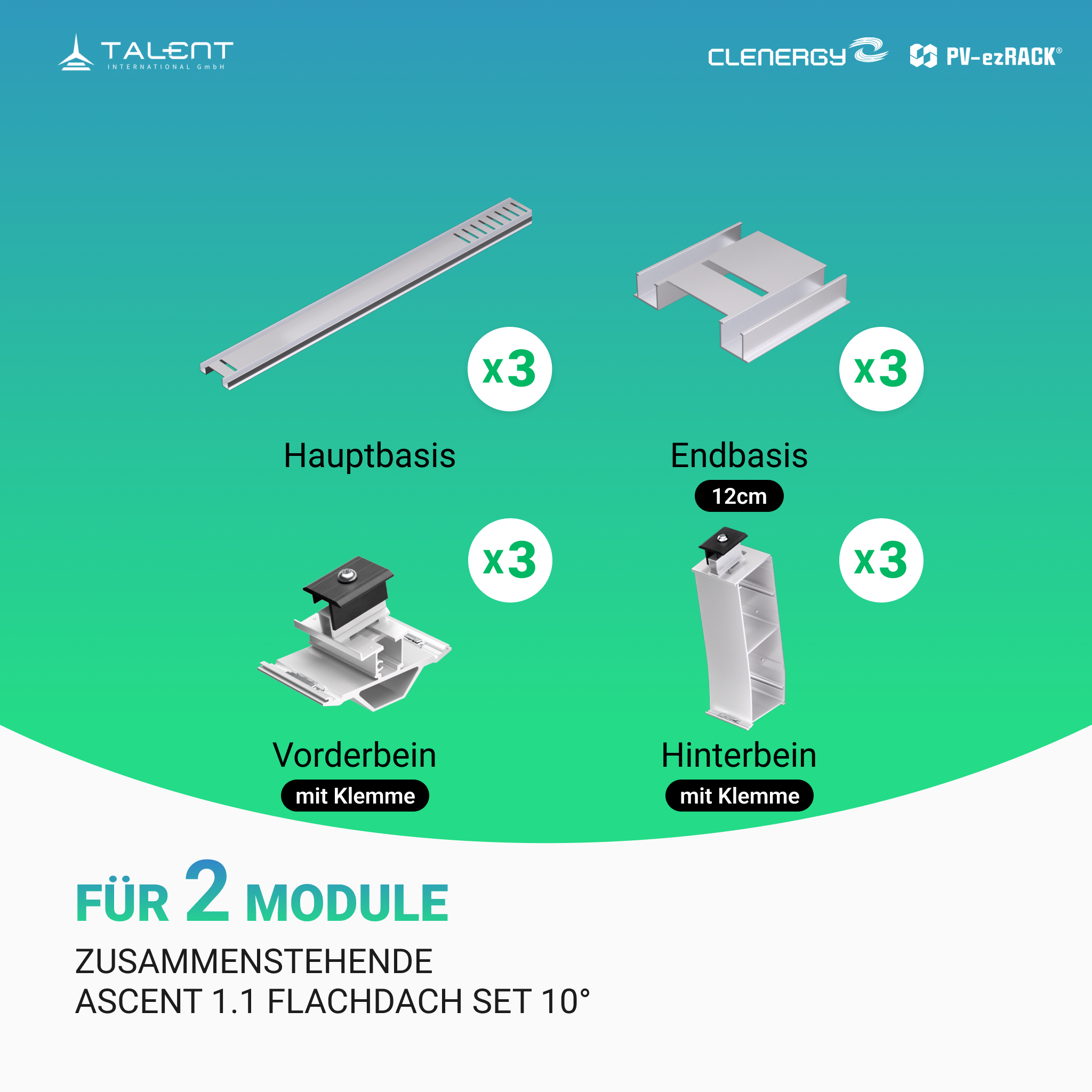 TALENT
INTERNATIONAL GmbH

CLENERGY PV-ezRACK®

x3
Hauptbasis

x3
Endbasis
12cm

x3
Vorderbein
mit Klemme

x3
Hinterbein
mit Klemme

FÜR 2 MODULE
ZUSAMMENSTEHENDE
ASCENT 1.1 FLACHDACH SET 10°