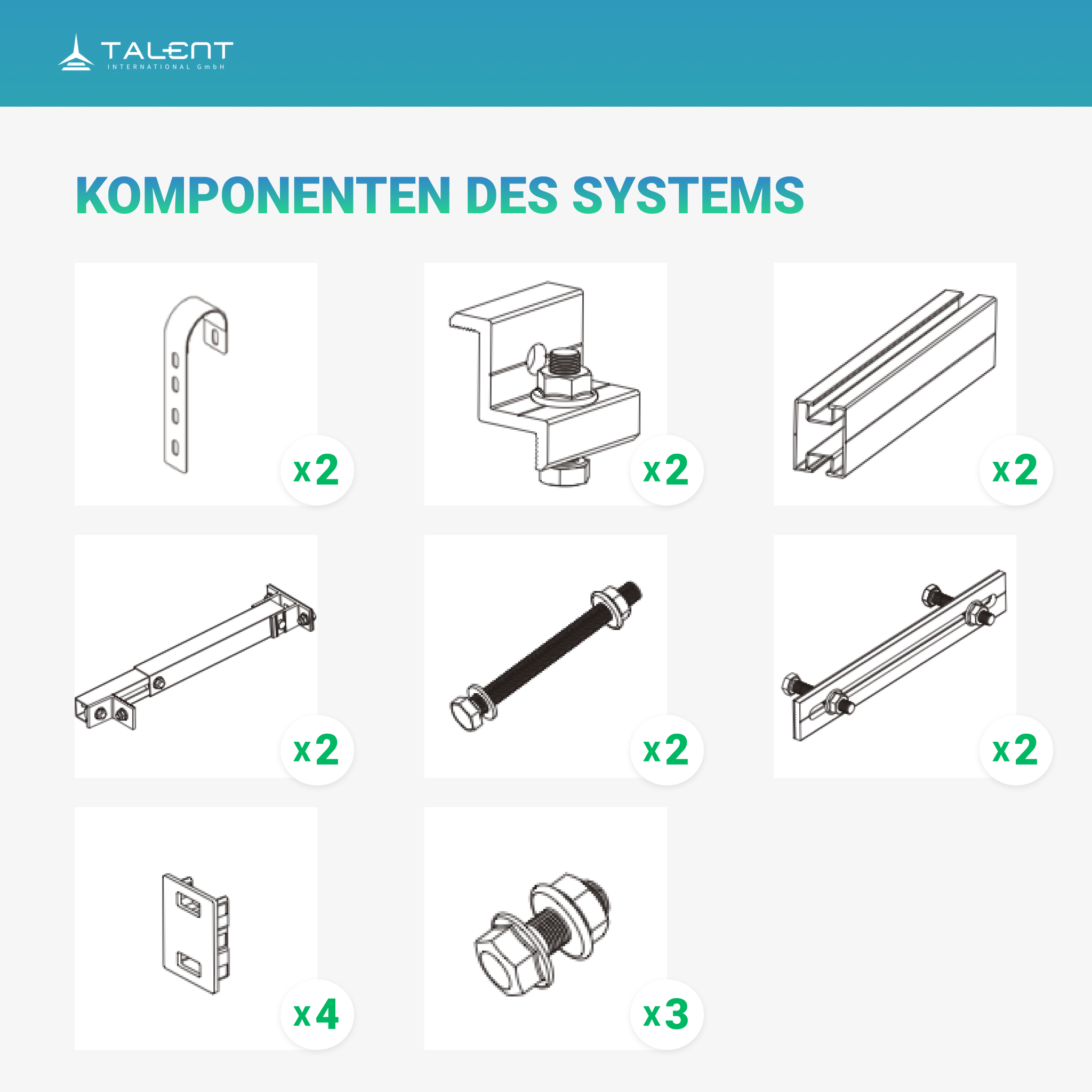 TALENT
INTERNATIONAL GmbH

KOMPONENTEN DES SYSTEMS

x2

x2

x2

x2

x2

x2

x4

x3